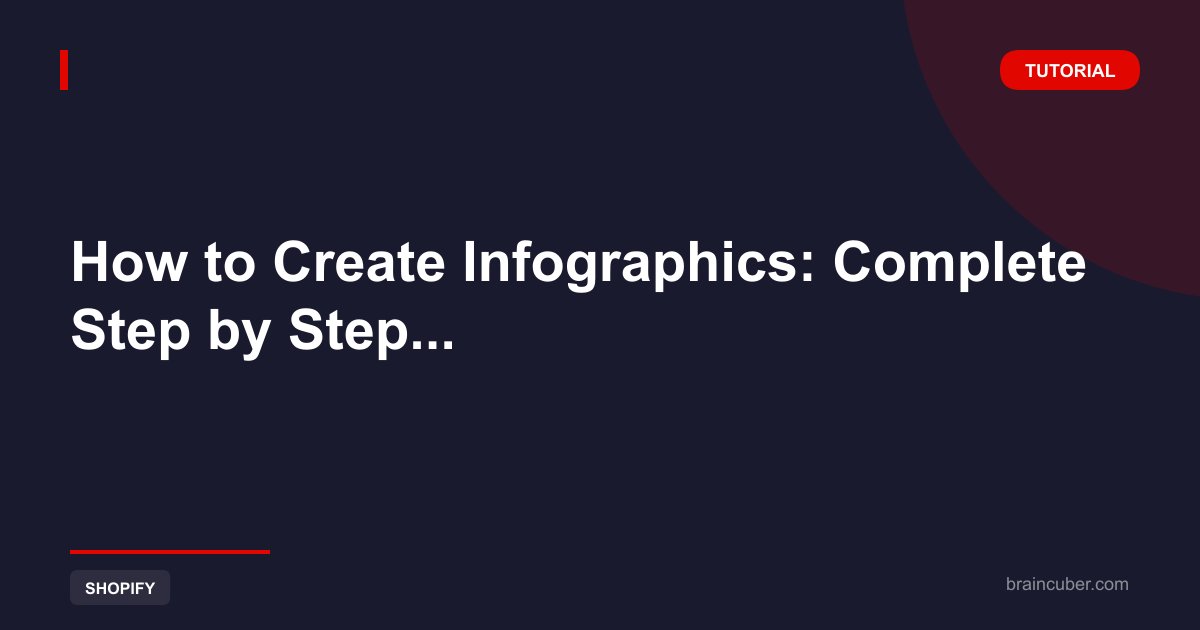 TUTORIAL

How to Create Infographics: Complete Step by Step...

SHOPIFY

braincuber.com