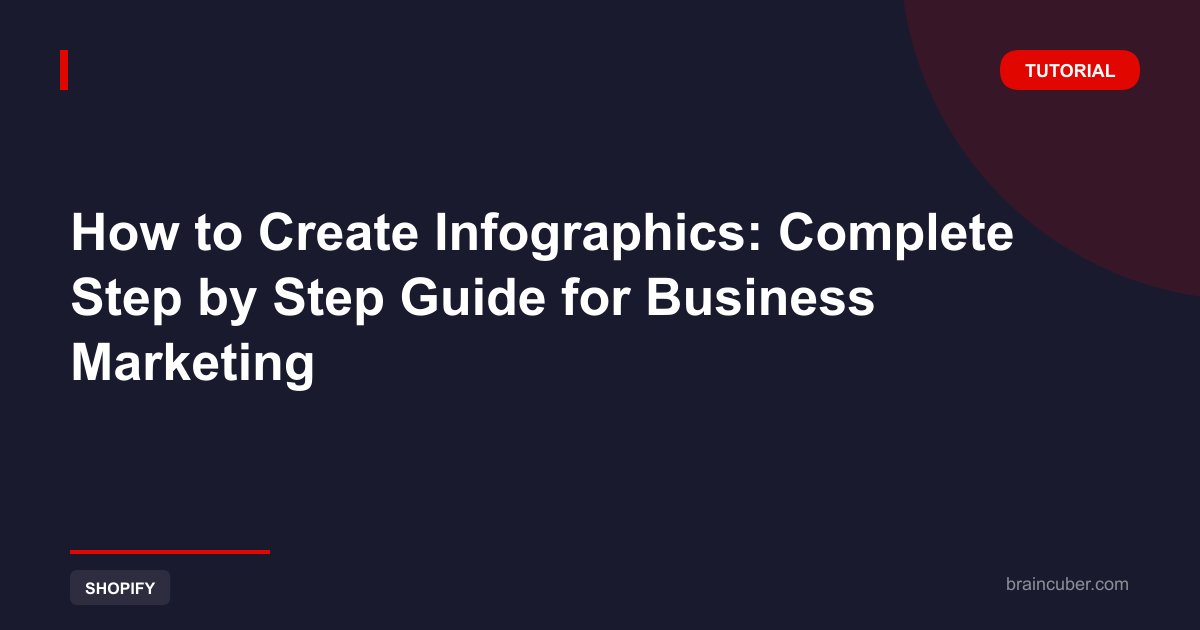 TUTORIAL

How to Create Infographics: Complete Step by Step Guide for Business Marketing

SHOPIFY

braincuber.com