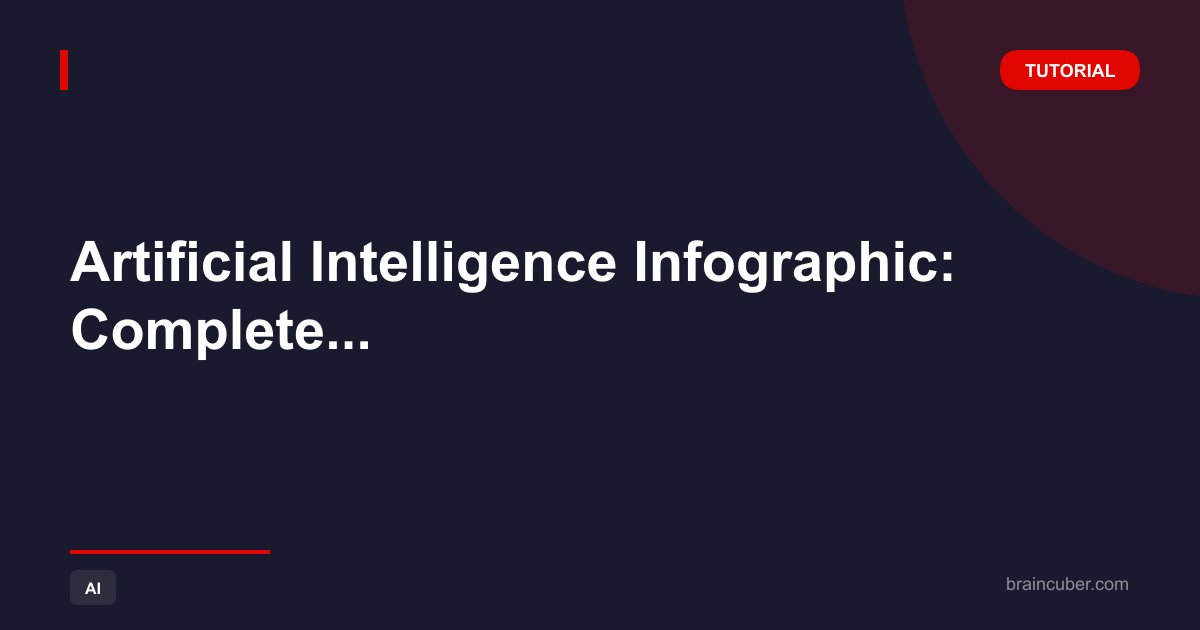 TUTORIAL

Artificial Intelligence Infographic: Complete...

AI

braincuber.com