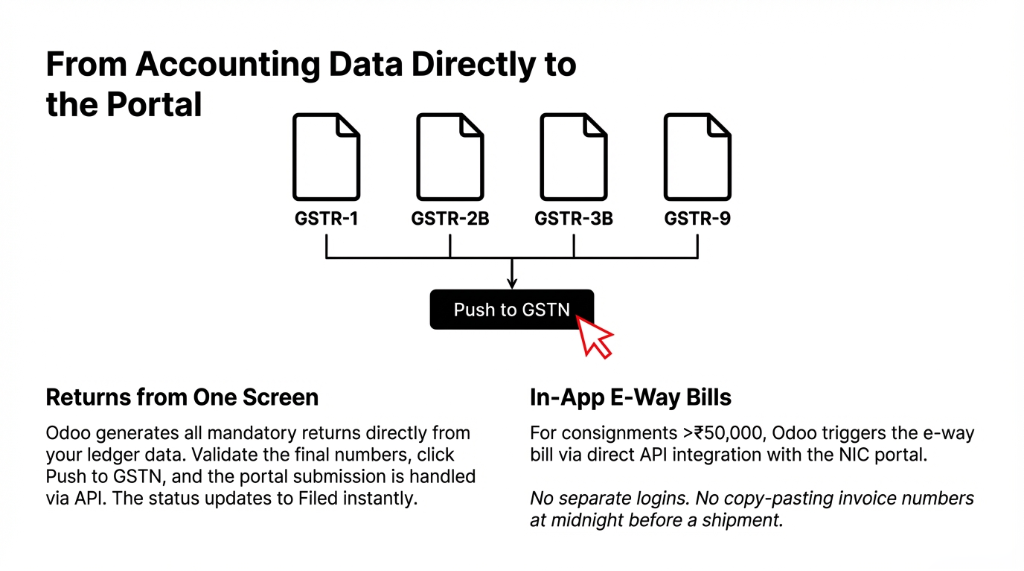 From Accounting Data Directly to the Portal

GSTR-1

GSTR-2B

GSTR-3B

GSTR-9

Push to GSTN

Returns from One Screen

Odoo generates all mandatory returns directly from your ledger data. Validate the final numbers, click Push to GSTN, and the portal submission is handled via API. The status updates to Filed instantly.

In-App E-Way Bills

For consignments >₹50,000, Odoo triggers the e-way bill via direct API integration with the NIC portal.

No separate logins. No copy-pasting invoice numbers at midnight before a shipment.