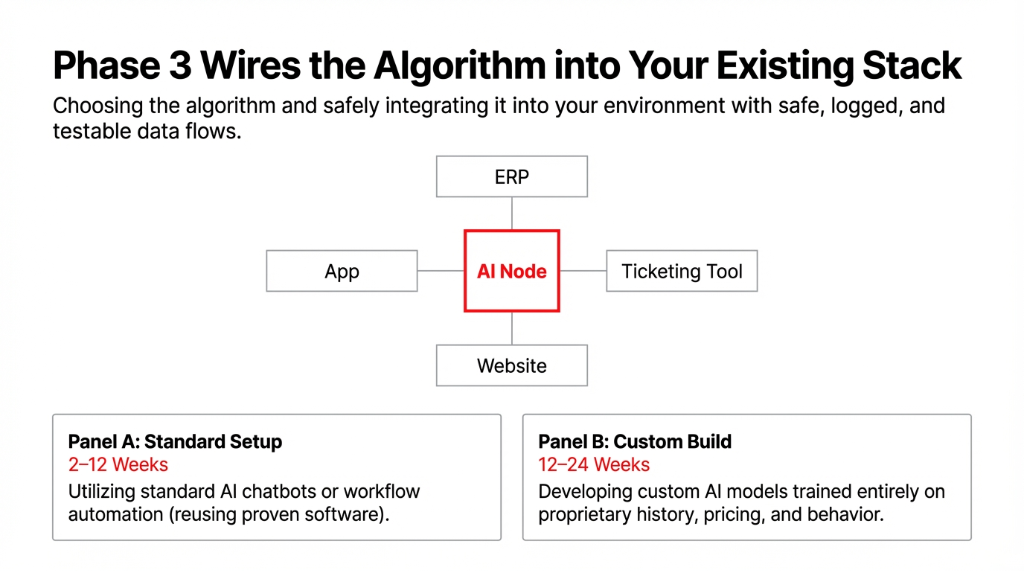 Phase 3 Wires the Algorithm into Your Existing Stack

Choosing the algorithm and safely integrating it into your environment with safe, logged, and testable data flows.

ERP

App

AI Node

Ticketing Tool

Website

Panel A: Standard Setup
2–12 Weeks
Utilizing standard AI chatbots or workflow automation (reusing proven software).

Panel B: Custom Build
12–24 Weeks
Developing custom AI models trained entirely on proprietary history, pricing, and behavior.