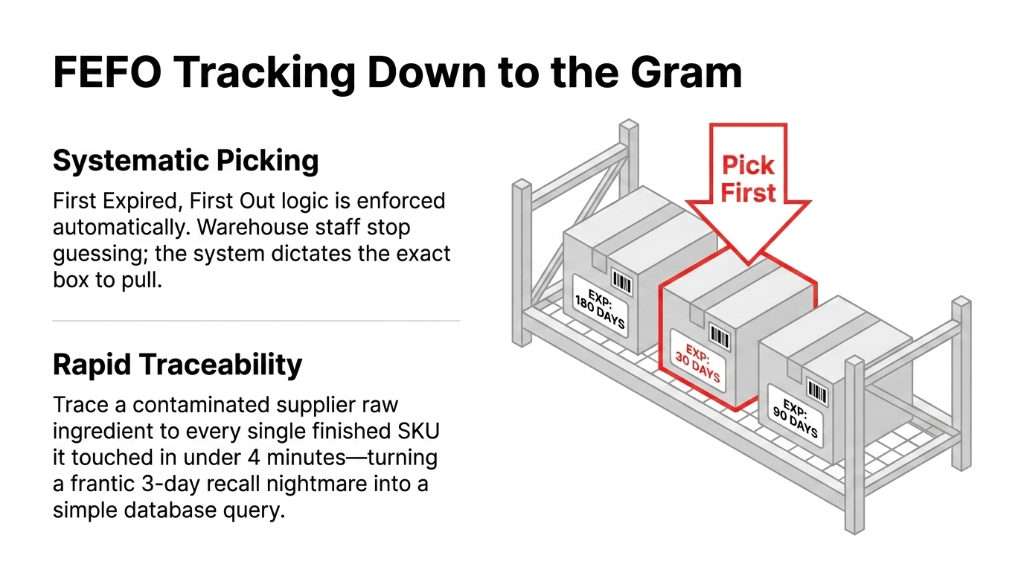 FEFO Tracking Down to the Gram

Systematic Picking

First Expired, First Out logic is enforced automatically. Warehouse staff stop guessing; the system dictates the exact box to pull.

Rapid Traceability

Trace a contaminated supplier raw ingredient to every single finished SKU it touched in under 4 minutes—turning a frantic 3-day recall nightmare into a simple database query.

Pick First

EXP: 180 DAYS

EXP: 30 DAYS

EXP: 90 DAYS