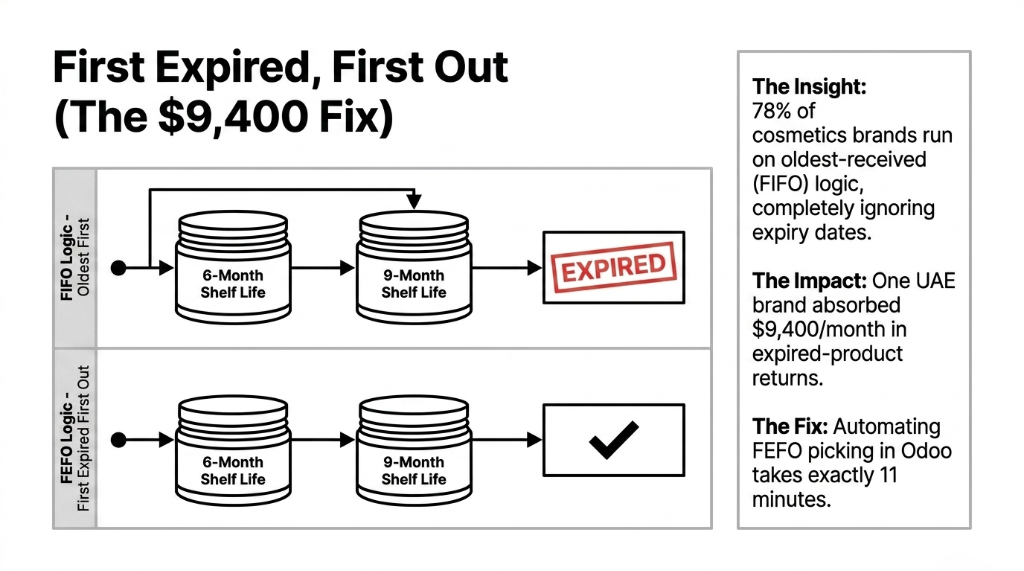 First Expired, First Out
(The \$9,400 Fix)

FIFO Logic - Oldest First

6-Month Shelf Life

9-Month Shelf Life

EXPIRED

FEFO Logic - First Expired First Out

6-Month Shelf Life

9-Month Shelf Life

The Insight: 78% of cosmetics brands run on oldest-received (FIFO) logic, completely ignoring expiry dates.

The Impact: One UAE brand absorbed \$9,400/month in expired-product returns.

The Fix: Automating FEFO picking in Odoo takes exactly 11 minutes.